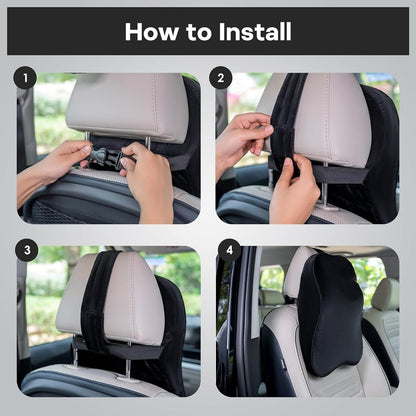 How to Install

1

2

3

4